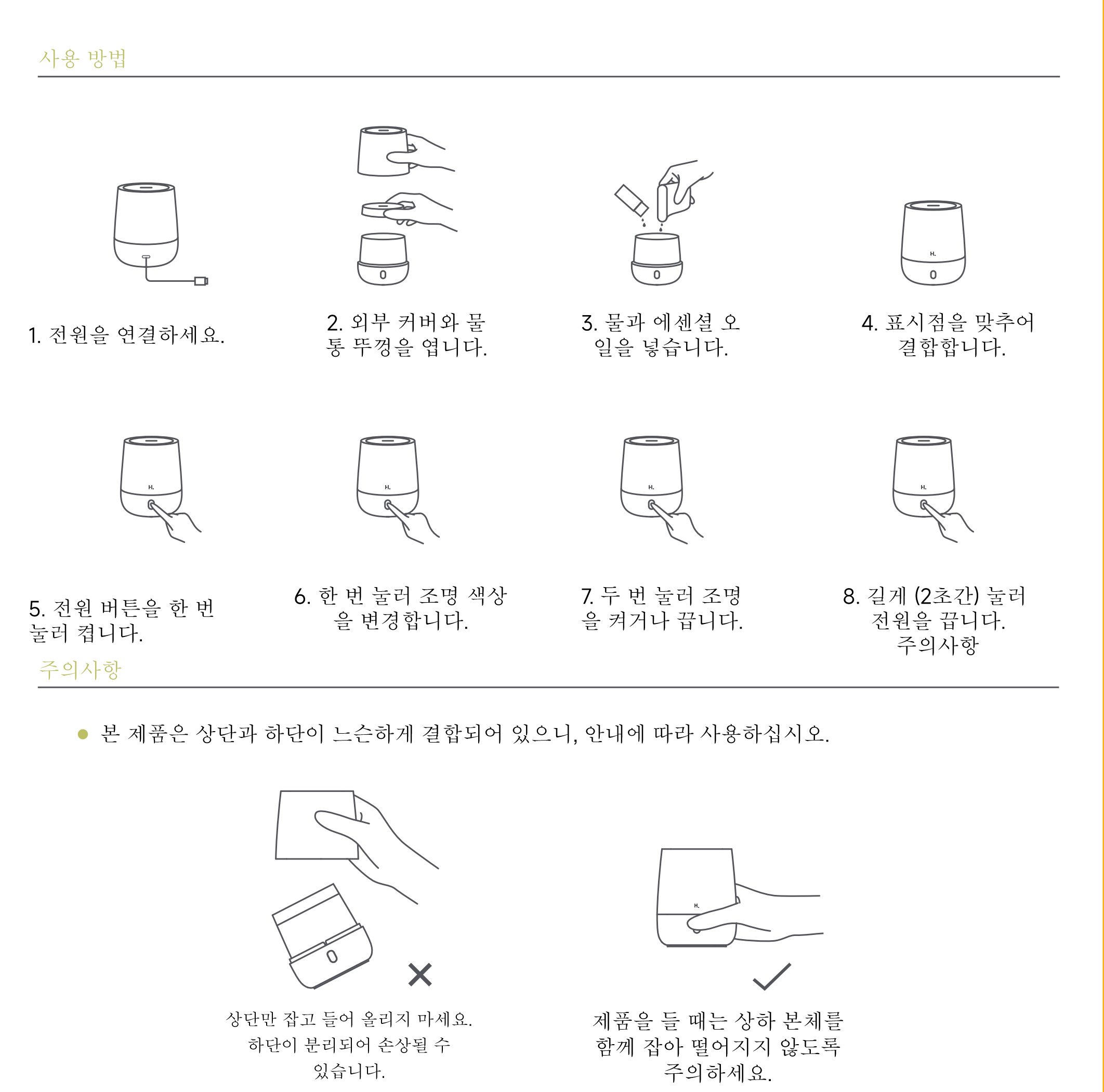 사용 방법

H.

1. 전원을 연결하세요.

2. 외부 커버와 물통 뚜껑을 엽니다.

3. 물과 에센셜 오일을 넣습니다.

4. 표시점을 맞추어 결합합니다.

H.

H.

H.

H.

5. 전원 버튼을 한 번 눌러 켭니다.

6. 한 번 눌러 조명 색상을 변경합니다.

7. 두 번 눌러 조명을 켜거나 끕니다.

8. 길게 (2초간) 눌러 전원을 끕니다.
주의사항

주의사항

● 본 제품은 상단과 하단이 느슨하게 결합되어 있으니, 안내에 따라 사용하십시오.

H.

상단만 잡고 들어 올리지 마세요. 하단이 분리되어 손상될 수 있습니다.

제품을 들 때는 상하 본체를 함께 잡아 떨어지지 않도록 주의하세요.