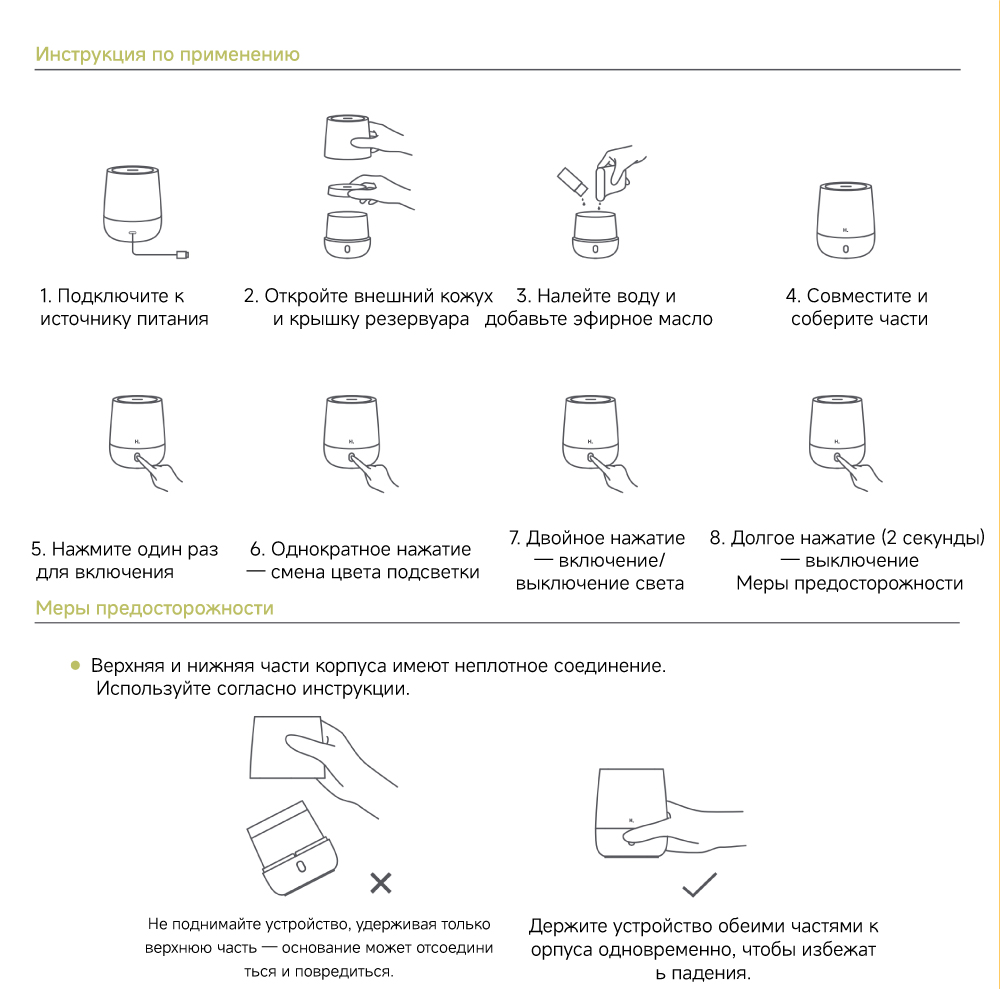 Инструкция по применению

1. Подключите к источнику питания

2. Откройте внешний кожух и крышку резервуара

3. Налейте воду и добавьте эфирное масло

4. Совместите и соберите части

5. Нажмите один раз для включения

6. Однократное нажатие — смена цвета подсветки

7. Двойное нажатие — включение/ выключение света

8. Долгое нажатие (2 секунды) — выключение Меры предосторожности

Меры предосторожности

● Верхняя и нижняя части корпуса имеют неплотное соединение. Используйте согласно инструкции.

Не поднимайте устройство, удерживая только верхнюю часть — основание может отсоедини ться и повредиться.

Держите устройство обеими частями к орпуса одновременно, чтобы избежат ь падения.